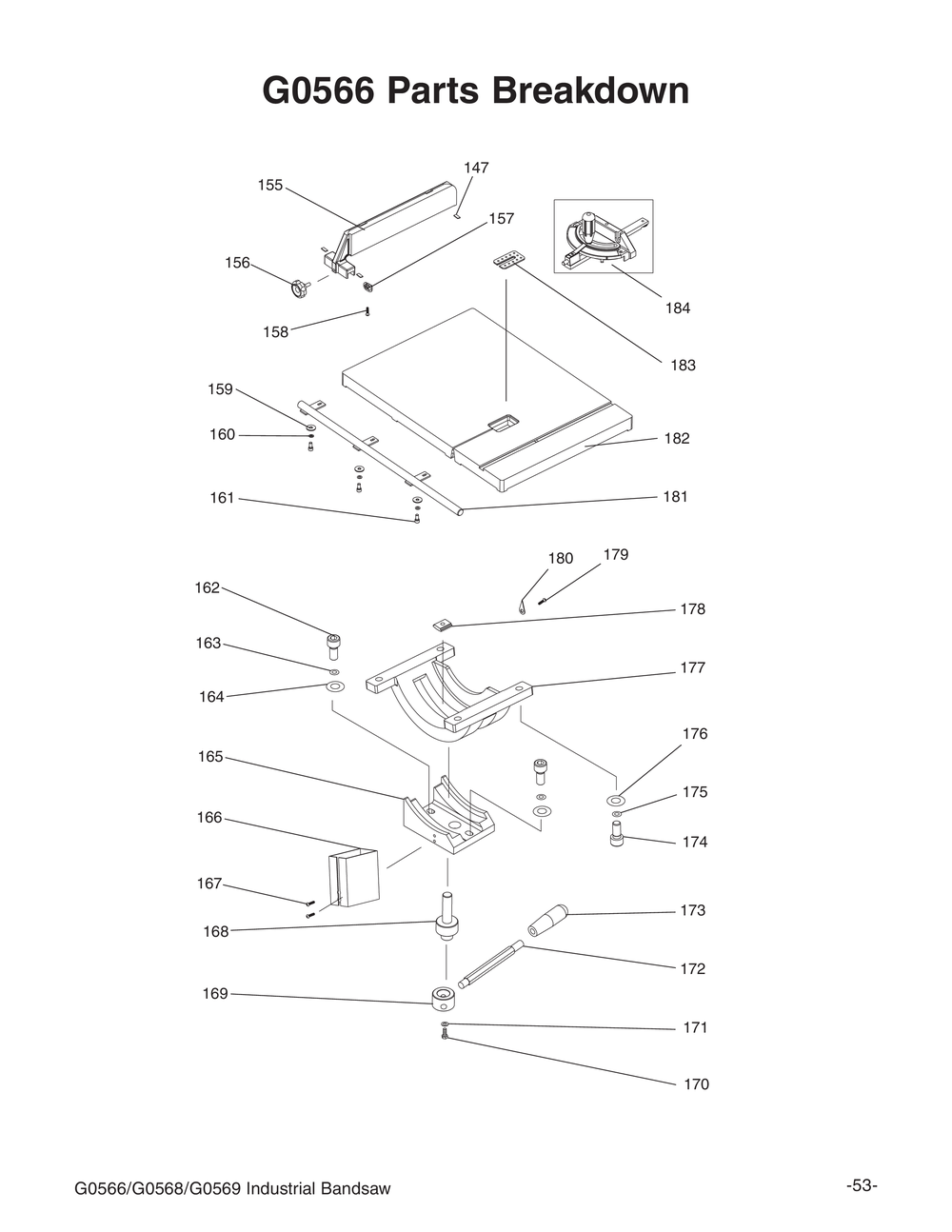 G0566 Parts Breakdown

147
155
157
156
184
158
183
159
160
182
161
181
180
179
162
178
163
177
164
176
165
175
166
174
167
173
168
172
169
171
170

G0566/G0568/G0569 Industrial Bandsaw

-53-