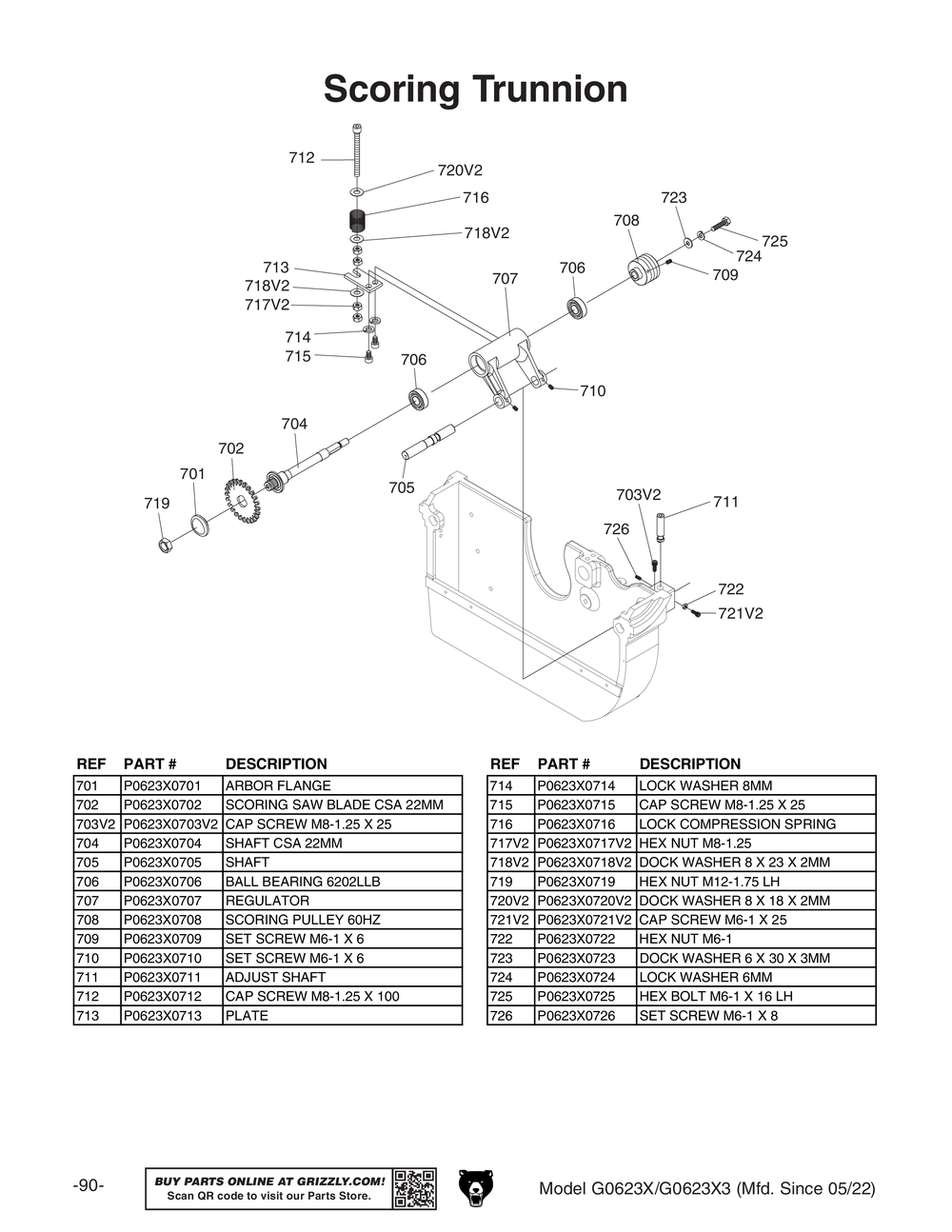 Scoring Trunnion

712
720V2
716
718V2
713
718V2
717V2
714
715
706
707
706
708
723
725
724
709
710
704
702
701
719
705
703V2
711
726
722
721V2

| REF | PART # | DESCRIPTION |
|---|---|---|
| 701 | P0623X0701 | ARBOR FLANGE |
| 702 | P0623X0702 | SCORING SAW BLADE CSA 22MM |
| 703V2 | P0623X0703V2 | CAP SCREW M8-1.25 X 25 |
| 704 | P0623X0704 | SHAFT CSA 22MM |
| 705 | P0623X0705 | SHAFT |
| 706 | P0623X0706 | BALL BEARING 6202LLB |
| 707 | P0623X0707 | REGULATOR |
| 708 | P0623X0708 | SCORING PULLEY 60HZ |
| 709 | P0623X0709 | SET SCREW M6-1 X 6 |
| 710 | P0623X0710 | SET SCREW M6-1 X 6 |
| 711 | P0623X0711 | ADJUST SHAFT |
| 712 | P0623X0712 | CAP SCREW M8-1.25 X 100 |
| 713 | P0623X0713 | PLATE |

| REF | PART # | DESCRIPTION |
|---|---|---|
| 714 | P0623X0714 | LOCK WASHER 8MM |
| 715 | P0623X0715 | CAP SCREW M8-1.25 X 25 |
| 716 | P0623X0716 | LOCK COMPRESSION SPRING |
| 717V2 | P0623X0717V2 | HEX NUT M8-1.25 |
| 718V2 | P0623X0718V2 | DOCK WASHER 8 X 23 X 2MM |
| 719 | P0623X0719 | HEX NUT M12-1.75 LH |
| 720V2 | P0623X0720V2 | DOCK WASHER 8 X 18 X 2MM |
| 721V2 | P0623X0721V2 | CAP SCREW M6-1 X 25 |
| 722 | P0623X0722 | HEX NUT M6-1 |
| 723 | P0623X0723 | DOCK WASHER 6 X 30 X 3MM |
| 724 | P0623X0724 | LOCK WASHER 6MM |
| 725 | P0623X0725 | HEX BOLT M6-1 X 16 LH |
| 726 | P0623X0726 | SET SCREW M6-1 X 8 |

-90-
BUY PARTS ONLINE AT GRIZZLY.COM!
Scan QR code to visit our Parts Store.
Model G0623X/G0623X3 (Mfd. Since 05/22)