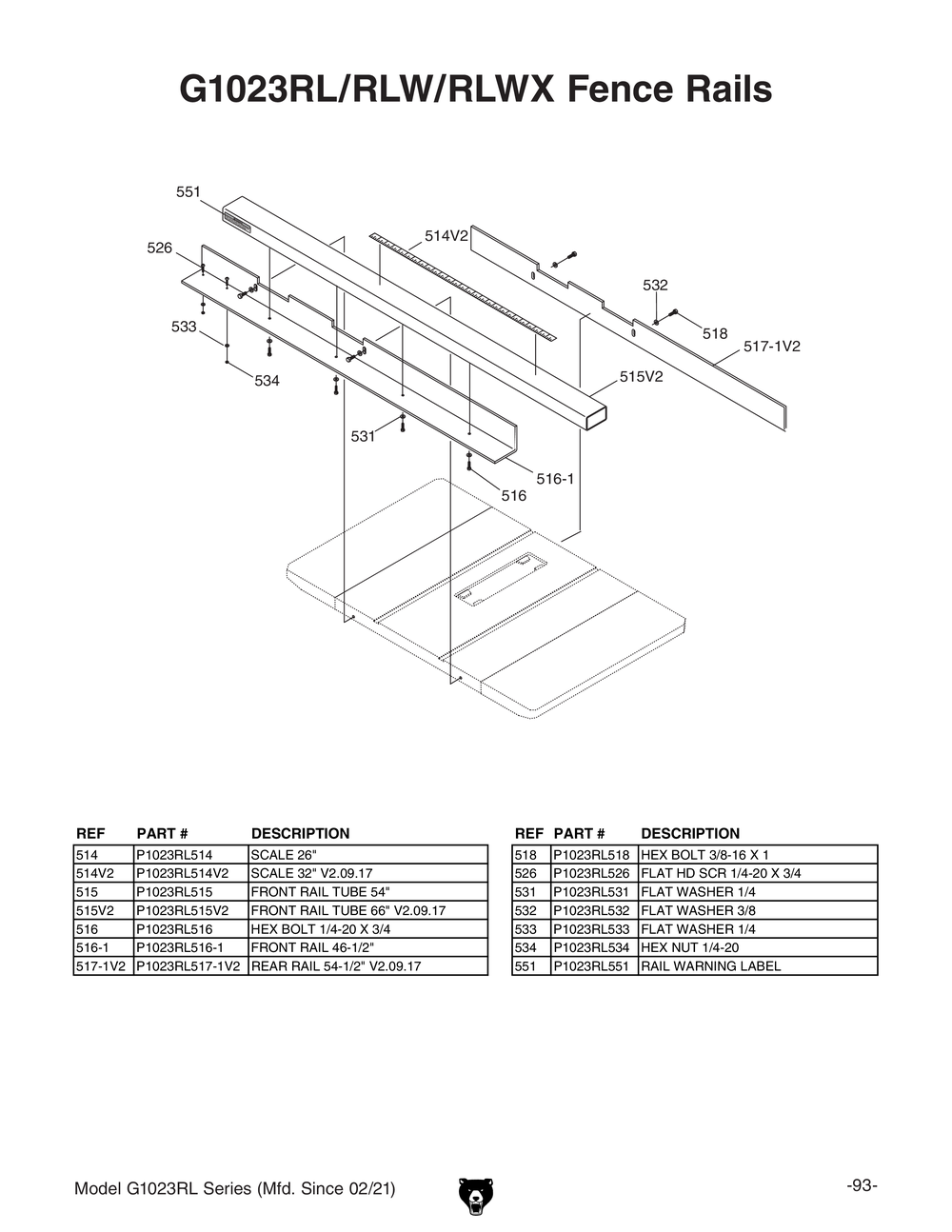 G1023RL/RLW/RLWX Fence Rails

551
526
514V2
532
533
518
517-1V2
534
515V2
531
516-1
516

| REF | PART # | DESCRIPTION |
|---|---|---|
| 514 | P1023RL514 | SCALE 26" |
| 514V2 | P1023RL514V2 | SCALE 32" V2.09.17 |
| 515 | P1023RL515 | FRONT RAIL TUBE 54" |
| 515V2 | P1023RL515V2 | FRONT RAIL TUBE 66" V2.09.17 |
| 516 | P1023RL516 | HEX BOLT 1/4-20 X 3/4 |
| 516-1 | P1023RL516-1 | FRONT RAIL 46-1/2" |
| 517-1V2 | P1023RL517-1V2 | REAR RAIL 54-1/2" V2.09.17 |

| REF | PART # | DESCRIPTION |
|---|---|---|
| 518 | P1023RL518 | HEX BOLT 3/8-16 X 1 |
| 526 | P1023RL526 | FLAT HD SCR 1/4-20 X 3/4 |
| 531 | P1023RL531 | FLAT WASHER 1/4 |
| 532 | P1023RL532 | FLAT WASHER 3/8 |
| 533 | P1023RL533 | FLAT WASHER 1/4 |
| 534 | P1023RL534 | HEX NUT 1/4-20 |
| 551 | P1023RL551 | RAIL WARNING LABEL |

Model G1023RL Series (Mfd. Since 02/21)

-93-