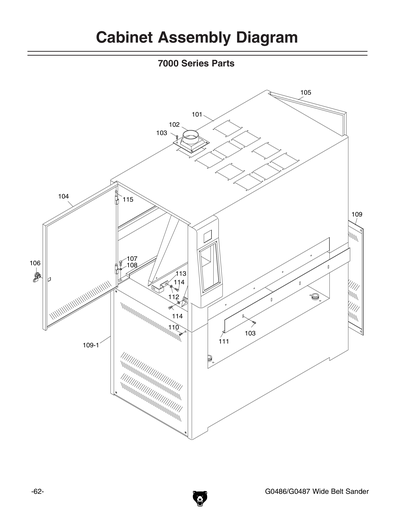 Cabinet Assembly Diagram

7000 Series Parts

105
101
102
103
104
115
109
106
107
108
113
114
112
114
110
103
111
109-1

-62-

G0486/G0487 Wide Belt Sander