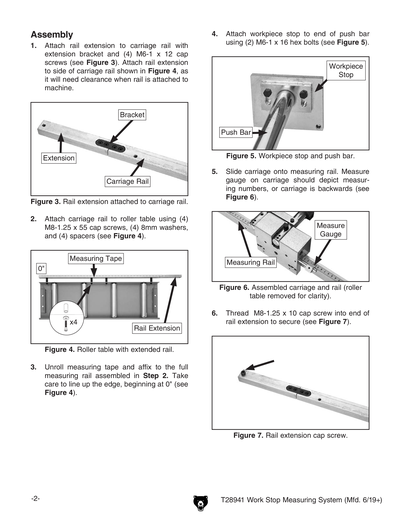 Assembly

1. Attach rail extension to carriage rail with extension bracket and (4) M6-1 x 12 cap screws (see Figure 3). Attach rail extension to side of carriage rail shown in Figure 4, as it will need clearance when rail is attached to machine.

Bracket

Extension

Carriage Rail

Figure 3. Rail extension attached to carriage rail.

2. Attach carriage rail to roller table using (4) M8-1.25 x 55 cap screws, (4) 8mm washers, and (4) spacers (see Figure 4).

Measuring Tape

0"

x4

Rail Extension

Figure 4. Roller table with extended rail.

3. Unroll measuring tape and affix to the full measuring rail assembled in Step 2. Take care to line up the edge, beginning at 0" (see Figure 4).

4. Attach workpiece stop to end of push bar using (2) M6-1 x 16 hex bolts (see Figure 5).

Workpiece Stop

Push Bar

Figure 5. Workpiece stop and push bar.

5. Slide carriage onto measuring rail. Measure gauge on carriage should depict measuring numbers, or carriage is backwards (see Figure 6).

Measure Gauge

Measuring Rail

Figure 6. Assembled carriage and rail (roller table removed for clarity).

6. Thread M8-1.25 x 10 cap screw into end of rail extension to secure (see Figure 7).

Figure 7. Rail extension cap screw.

-2-

T28941 Work Stop Measuring System (Mfd. 6/19+)