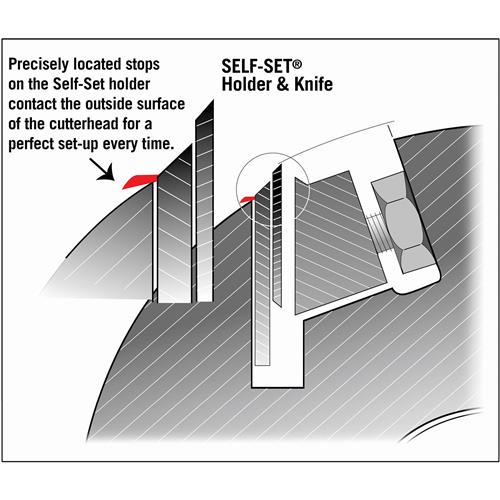 Precisely located stops on the Self-Set holder contact the outside surface of the cutterhead for a perfect set-up every time.

SELF-SET®
Holder & Knife